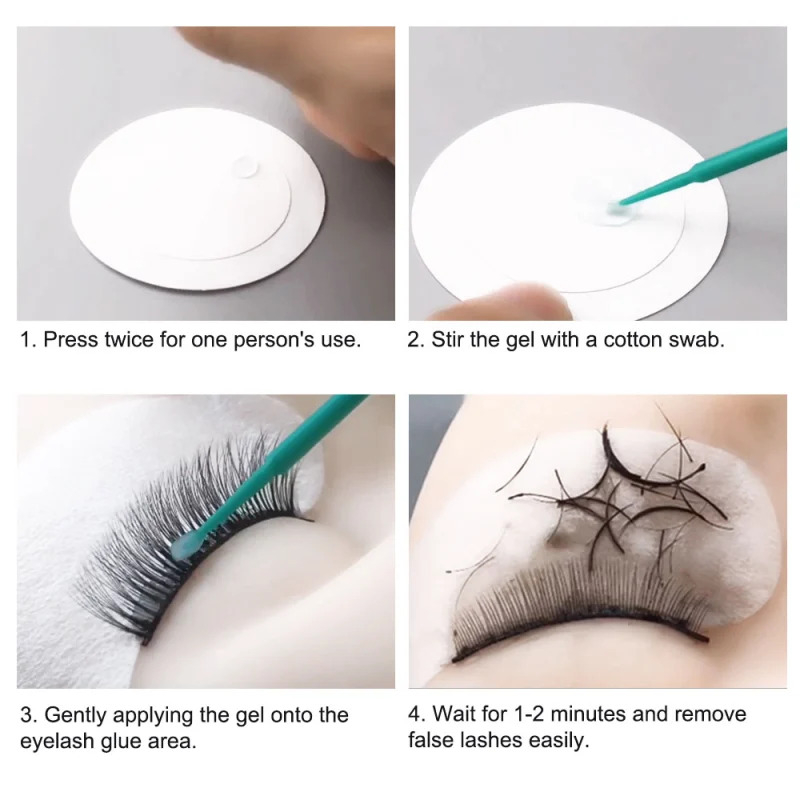 1. Press twice for one person's use.

2. Stir the gel with a cotton swab.

3. Gently applying the gel onto the eyelash glue area.

4. Wait for 1-2 minutes and remove false lashes easily.